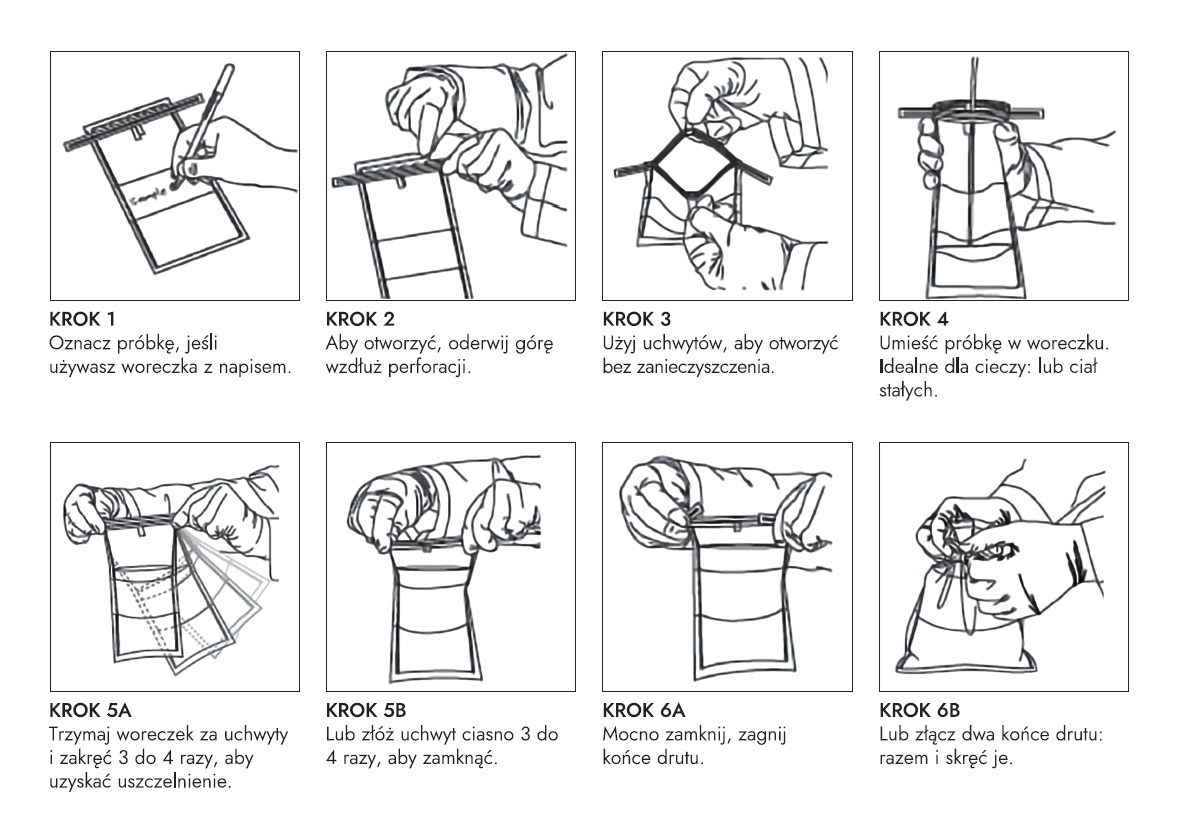 Sample

KROK 1
Oznacz próbkę, jeśli używasz woreczka z napisem.

KROK 2
Aby otworzyć, oderwij górę wzdłuż perforacji.

KROK 3
Użyj uchwytów, aby otworzyć bez zanieczyszczenia.

KROK 4
Umieść próbkę w woreczku. Idealne dla cieczy: lub ciał stałych.

KROK 5A
Trzymaj woreczek za uchwyty i zakręć 3 do 4 razy, aby uzyskać uszczelnienie.

KROK 5B
Lub złóż uchwyt ciasno 3 do 4 razy, aby zamknąć.

KROK 6A
Mocno zamknij, zagnij końce drutu.

KROK 6B
Lub złącz dwa końce drutu: razem i skręć je.